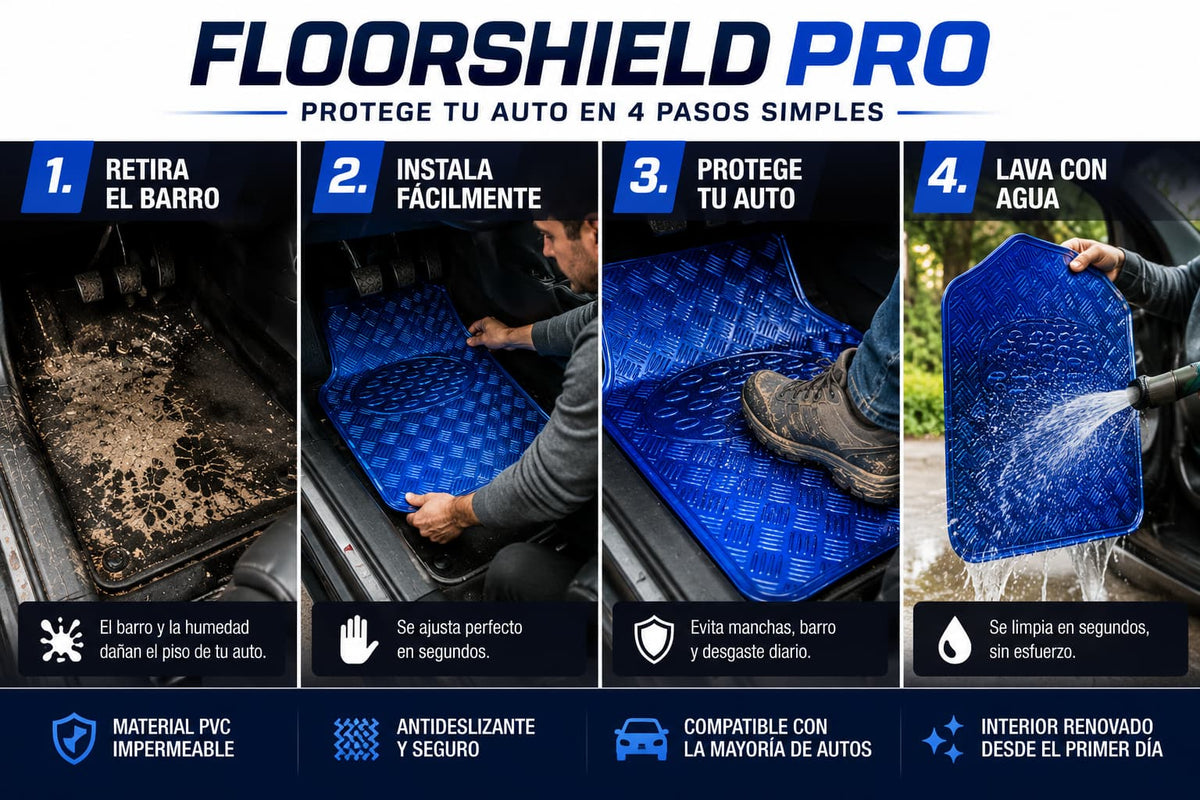 FLOORSHIELD PRO

PROTEGE TU AUTO EN 4 PASOS SIMPLES

1. RETIRA EL BARRO

El barro y la humedad dañan el piso de tu auto.

2. INSTALA FÁCILMENTE

Se ajusta perfecto en segundos.

3. PROTEGE TU AUTO

Evita manchas, barro y desgaste diario.

4. LAVA CON AGUA

Se limpia en segundos, sin esfuerzo.

MATERIAL PVC IMPERMEABLE

ANTIDESLIZANTE Y SEGURO

COMPATIBLE CON LA MAYORÍA DE AUTOS

INTERIOR RENOVADO DESDE EL PRIMER DÍA