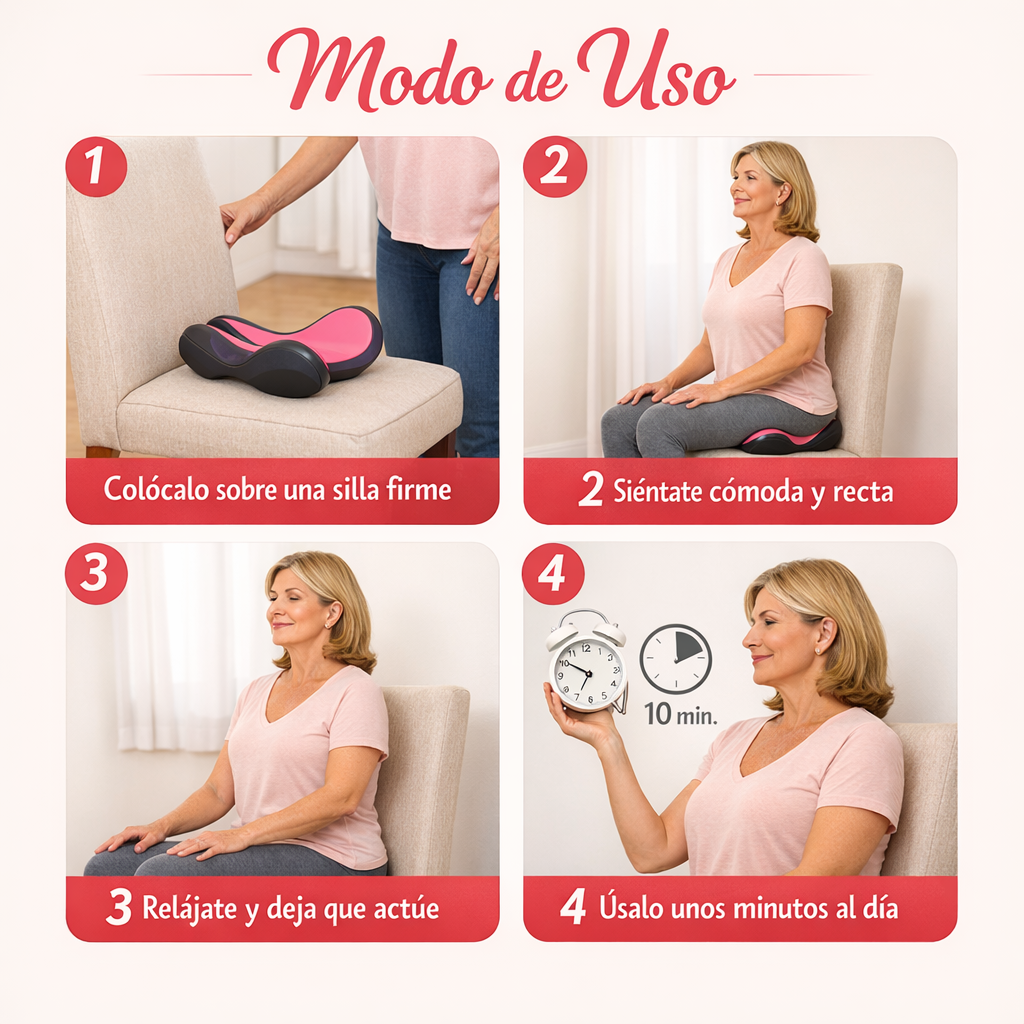 Modo de Uso

1

Colócalo sobre una silla firme

2

2 Siéntate cómoda y recta

3

3 Relájate y deja que actúe

4

10 min.

4 Úsalo unos minutos al día