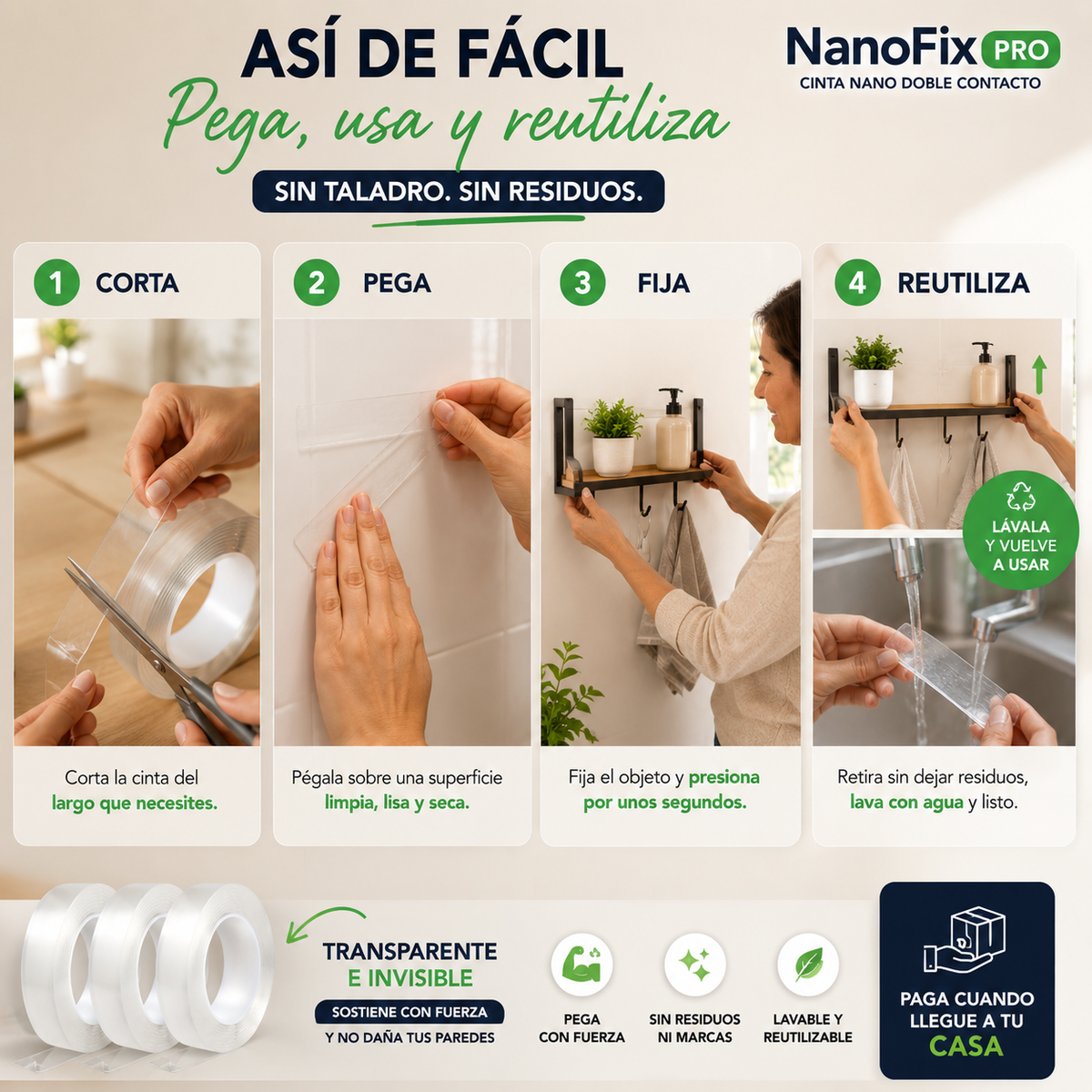 ASÍ DE FÁCIL
Pega, usa y reutiliza
SIN TALADRO. SIN RESIDUOS.

NanoFix PRO
CINTA NANO DOBLE CONTACTO

1 CORTA
Corta la cinta del largo que necesites.

2 PEGA
Pégala sobre una superficie limpia, lisa y seca.

3 FIJA
Fija el objeto y presiona por unos segundos.

4 REUTILIZA
LÁVALA Y VUELVE A USAR
Retira sin dejar residuos, lava con agua y listo.

TRANSPARENTE E INVISIBLE
SOSTIENE CON FUERZA
Y NO DAÑA TUS PAREDES

PEGA CON FUERZA

SIN RESIDUOS NI MARCAS

LAVABLE Y REUTILIZABLE

PAGA CUANDO LLEGUE A TU CASA