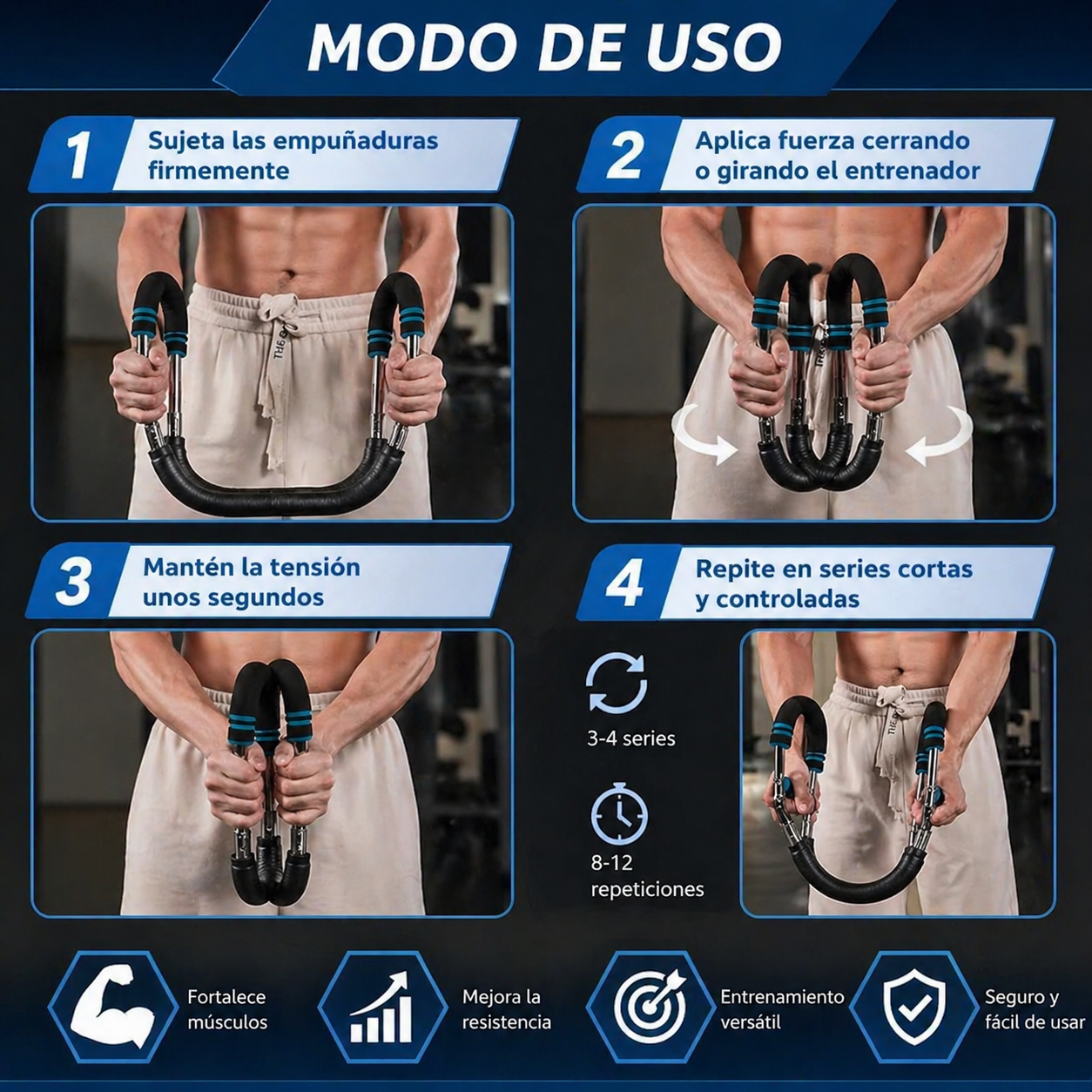 MODO DE USO

1 Sujeta las empuñaduras firmemente

2 Aplica fuerza cerrando o girando el entrenador

3 Mantén la tensión unos segundos

4 Repite en series cortas y controladas

3-4 series

8-12 repeticiones

Fortalece músculos

Mejora la resistencia

Entrenamiento versátil

Seguro y fácil de usar