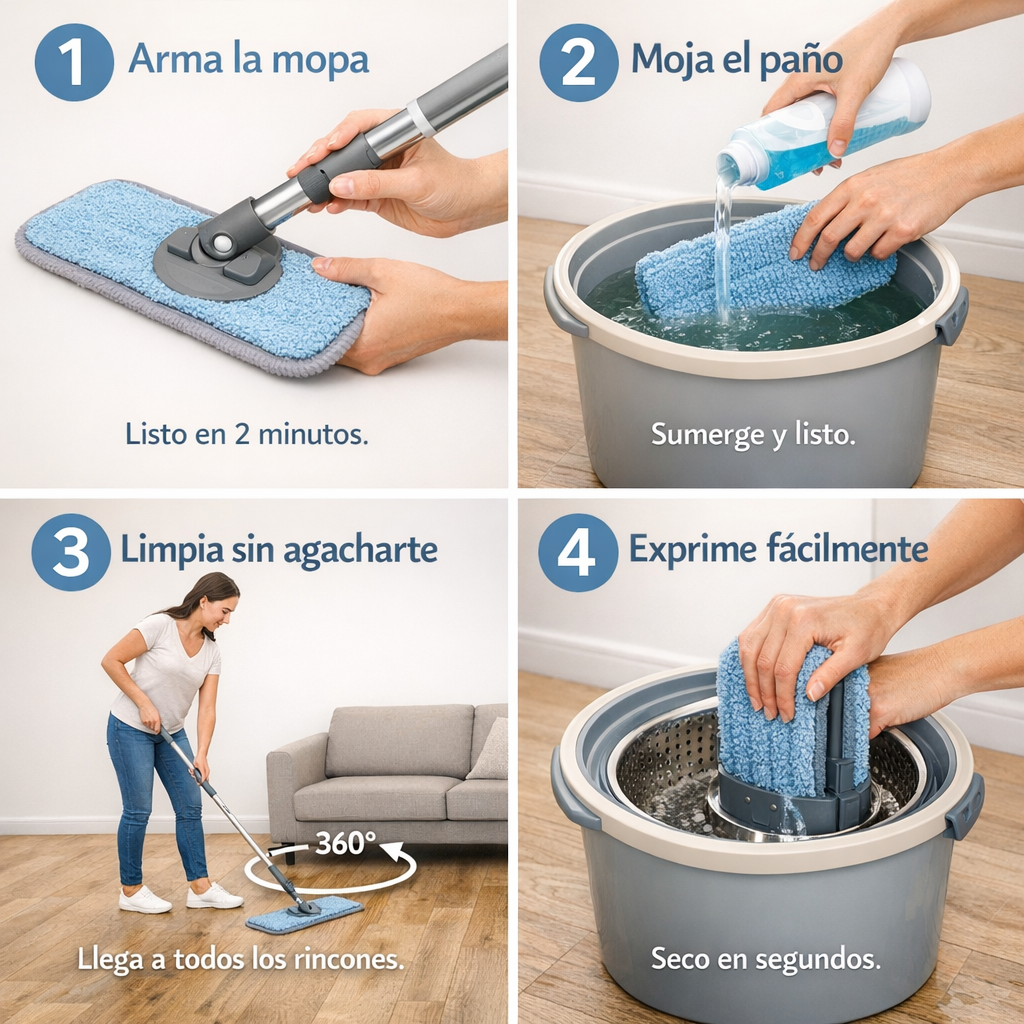 1 Arma la mopa

Listo en 2 minutos.

2 Moja el paño

Sumerge y listo.

3 Limpia sin agacharte

360°

Llega a todos los rincones.

4 Exprime fácilmente

Seco en segundos.