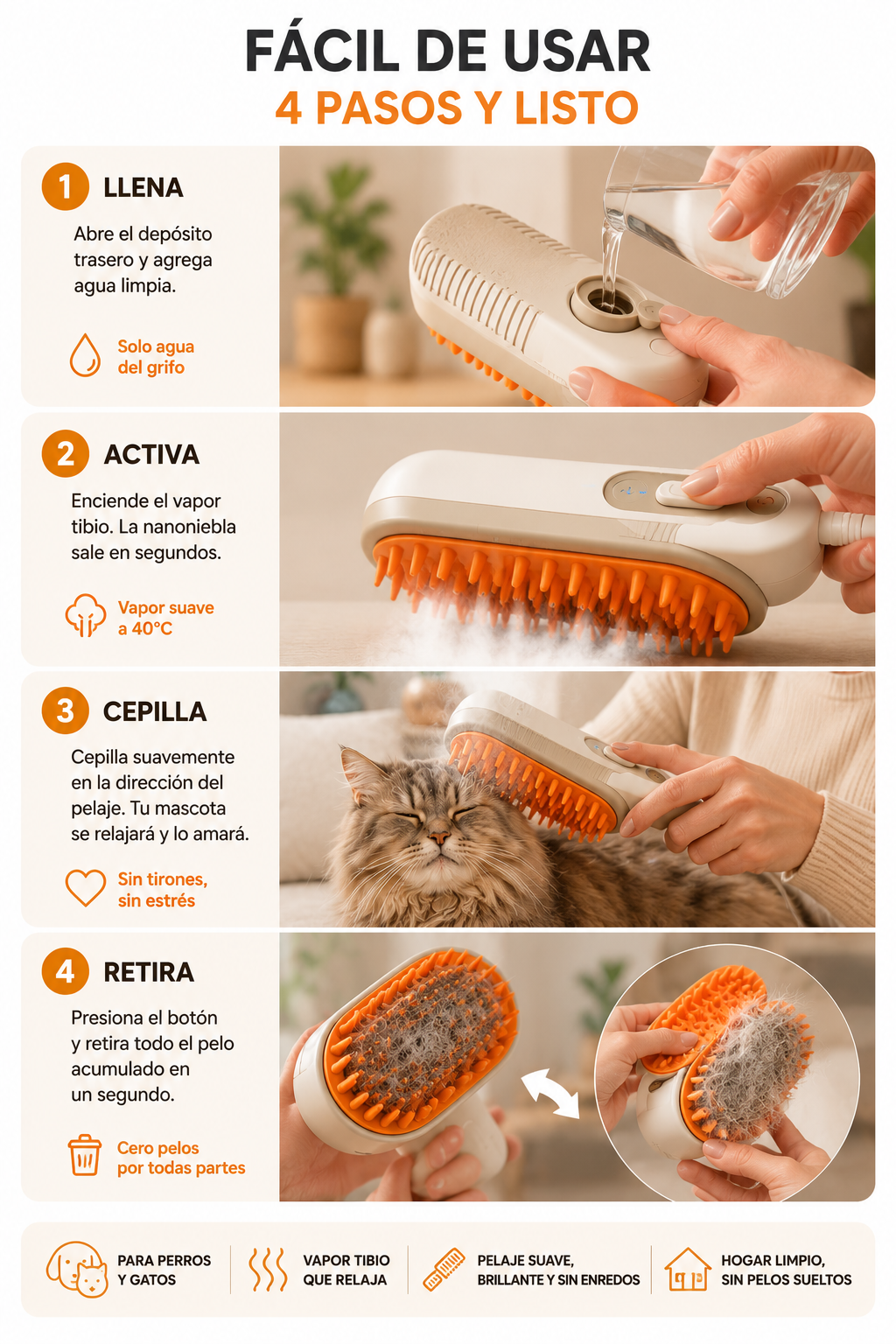 FÁCIL DE USAR
4 PASOS Y LISTO

1 LLENA

Abre el depósito trasero y agrega agua limpia.

Solo agua del grifo

2 ACTIVA

Enciende el vapor tibio. La nanoniebla sale en segundos.

Vapor suave a 40°C

3 CEPILLA

Cepilla suavemente en la dirección del pelaje. Tu mascota se relajará y lo amará.

Sin tirones, sin estrés

4 RETIRA

Presiona el botón y retira todo el pelo acumulado en un segundo.

Cero pelos por todas partes

PARA PERROS Y GATOS

VAPOR TIBIO QUE RELAJA

PELAJE SUAVE, BRILLANTE Y SIN ENREDOS

HOGAR LIMPIO, SIN PELOS SUELTOS