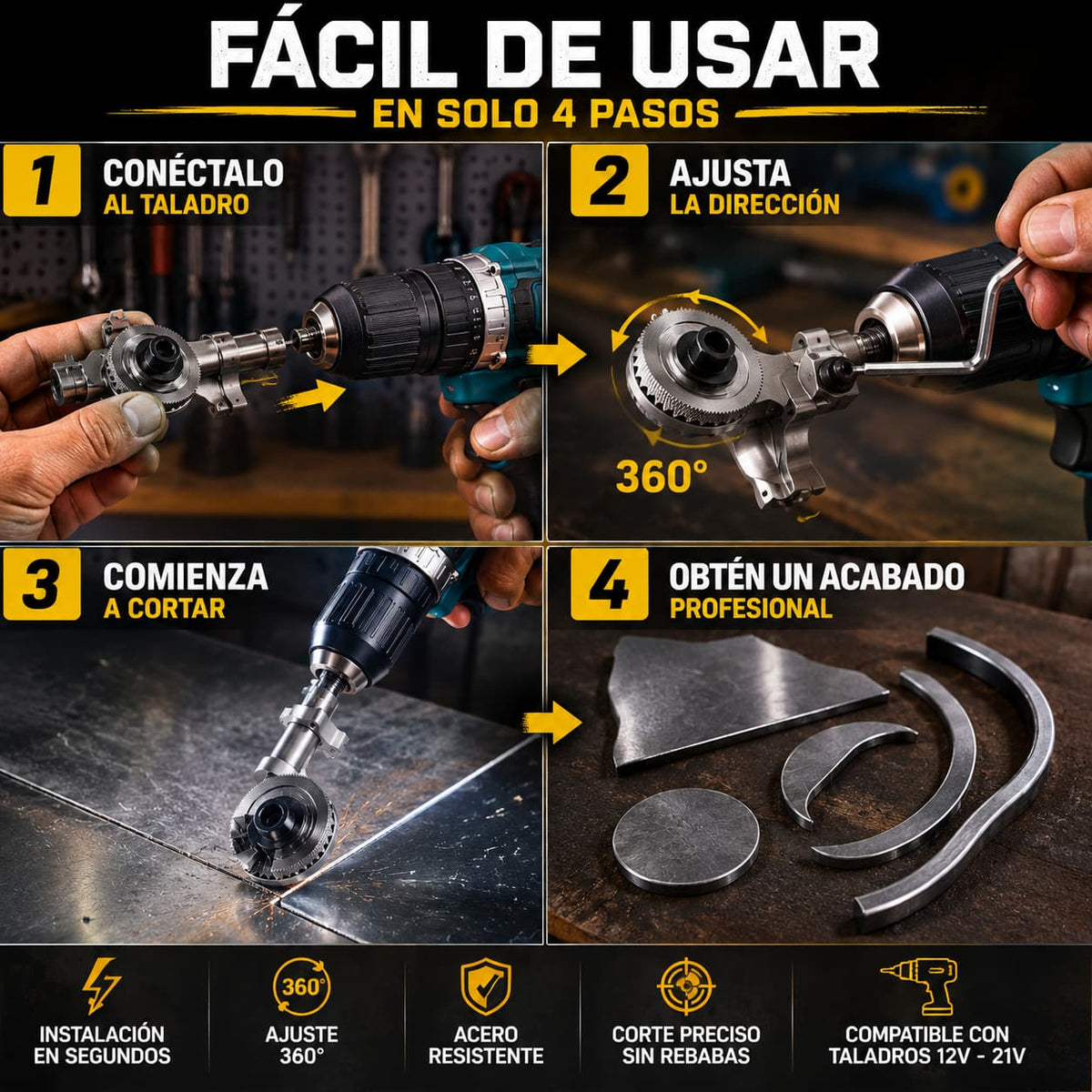 FÁCIL DE USAR
EN SOLO 4 PASOS

1 CONÉCTALO AL TALADRO

2 AJUSTA LA DIRECCIÓN

360°

3 COMIENZA A CORTAR

4 OBTÉN UN ACABADO PROFESIONAL

INSTALACIÓN EN SEGUNDOS

360°
AJUSTE 360°

ACERO RESISTENTE

CORTE PRECISO SIN REBABAS

COMPATIBLE CON TALADROS 12V - 21V