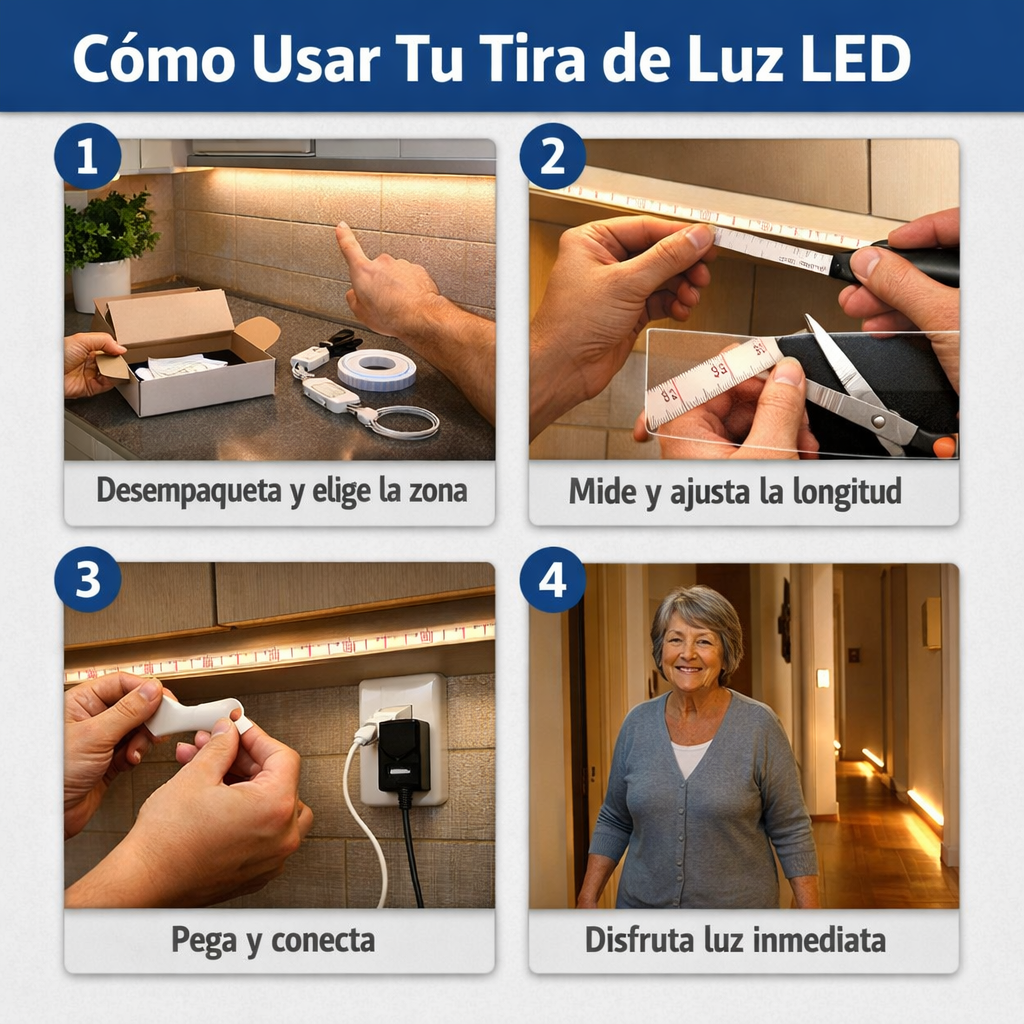 Cómo Usar Tu Tira de Luz LED

1

Desempaqueta y elige la zona

2

Mide y ajusta la longitud

3

Pega y conecta

4

Disfruta luz inmediata