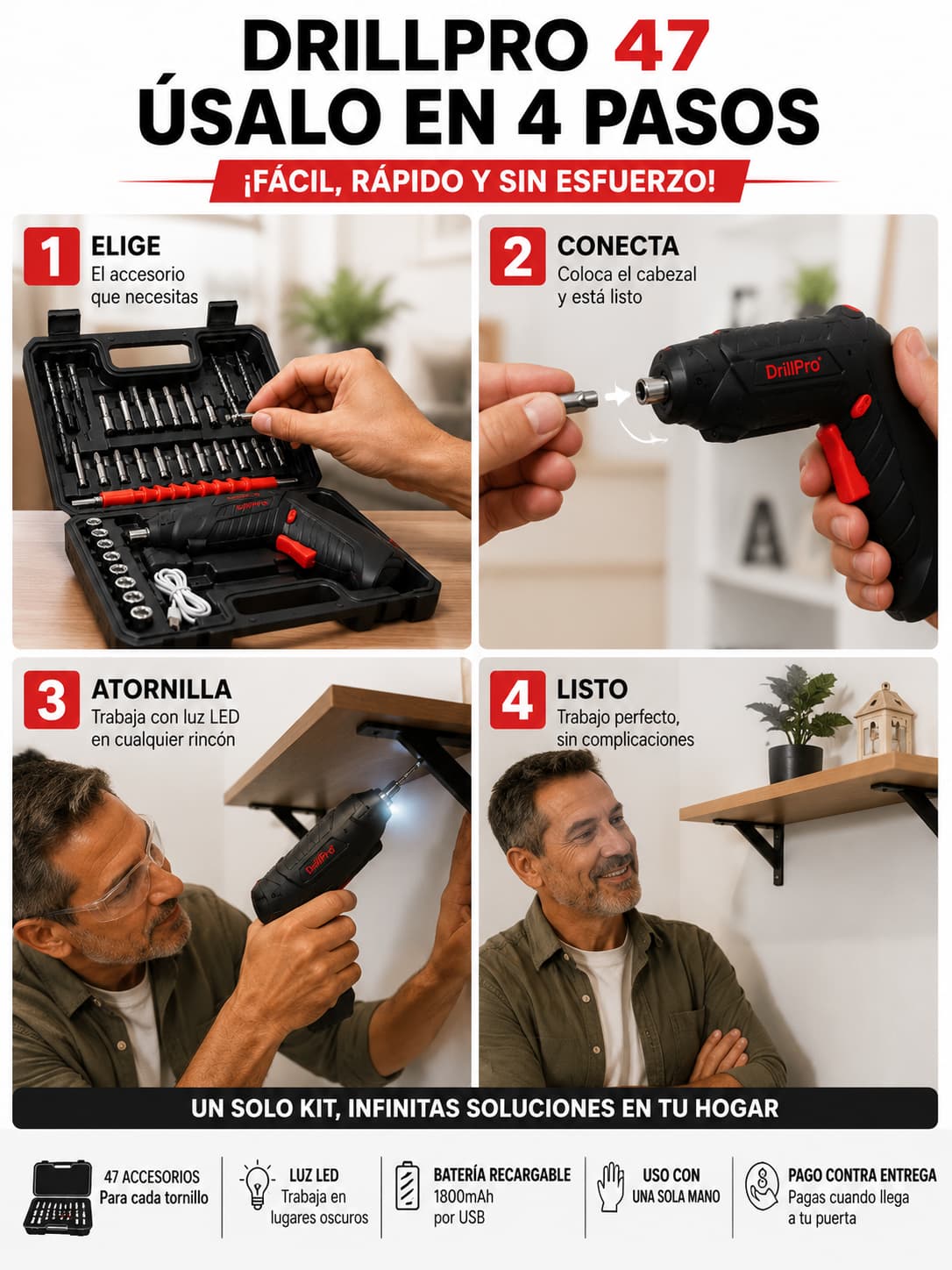 DRILLPRO 47
ÚSALO EN 4 PASOS

¡FÁCIL, RÁPIDO Y SIN ESFUERZO!

1 ELIGE
El accesorio que necesitas

2 CONECTA
Coloca el cabezal y está listo

DrillPro

3 ATORNILLA
Trabaja con luz LED en cualquier rincón

DrillPro

4 LISTO
Trabajo perfecto, sin complicaciones

UN SOLO KIT, INFINITAS SOLUCIONES EN TU HOGAR

47 ACCESORIOS
Para cada tornillo

LUZ LED
Trabaja en lugares oscuros

BATERÍA RECARGABLE
1800mAh
por USB

USO CON UNA SOLA MANO

PAGO CONTRA ENTREGA
Pagas cuando llega a tu puerta